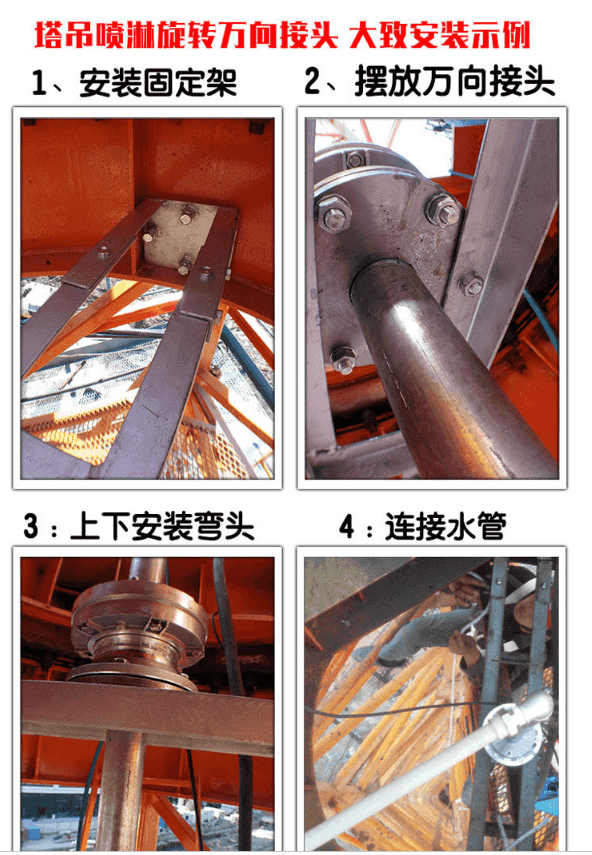 塔吊喷淋旋转万向接头 大致安装示例

1、安装固定架

2、摆放万向接头

3：上下安装弯头

4：连接水管